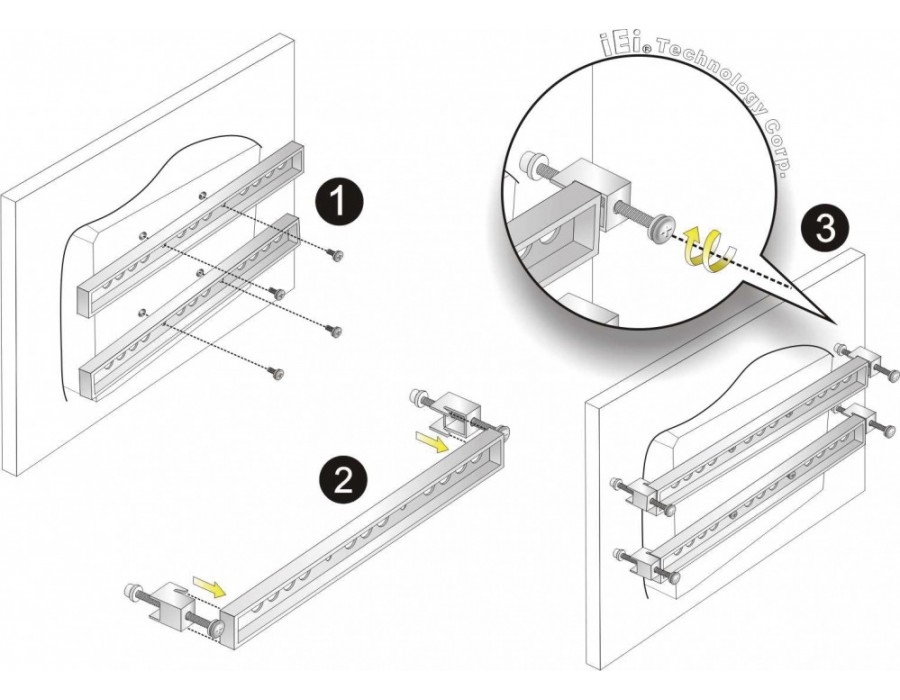 iEi® Technology Corp.

1

2

3